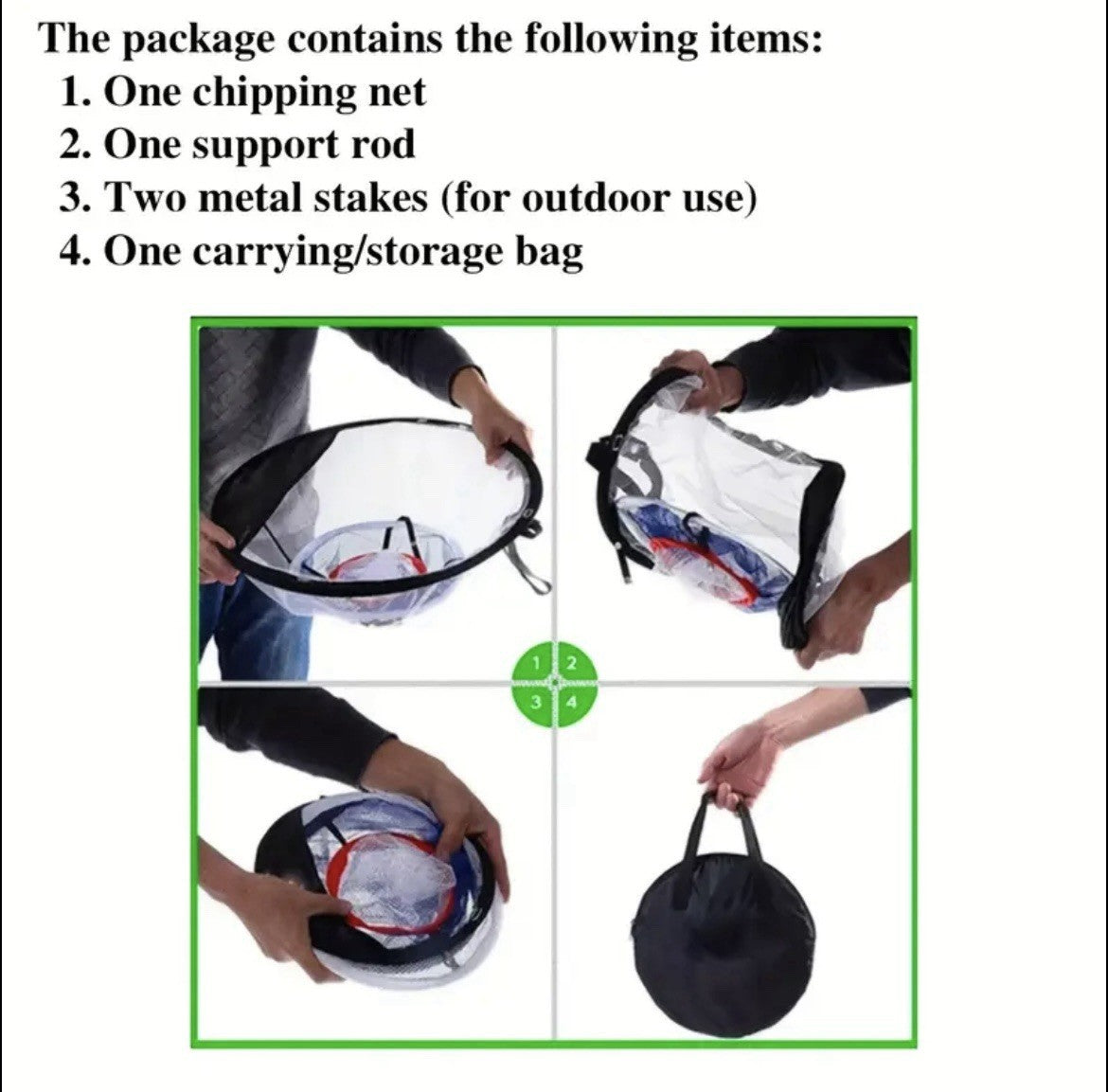 The package contains the following items:
1. One chipping net
2. One support rod
3. Two metal stakes (for outdoor use)
4. One carrying/storage bag

1 2
3 4