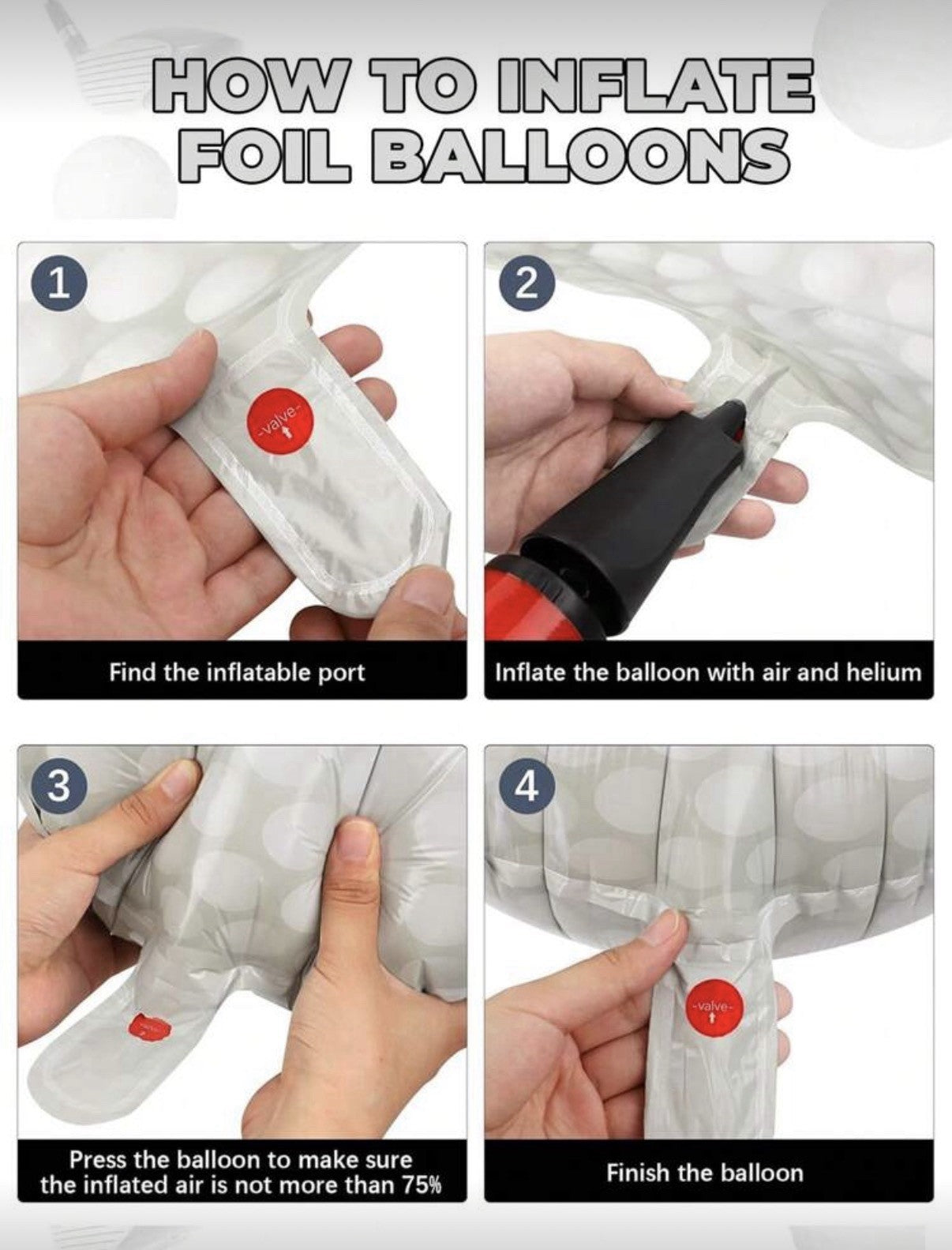 HOW TO INFLATE FOIL BALLOONS

1

-valve-

Find the inflatable port

2

Inflate the balloon with air and helium

3

Press the balloon to make sure the inflated air is not more than 75%

4

-valve-

Finish the balloon